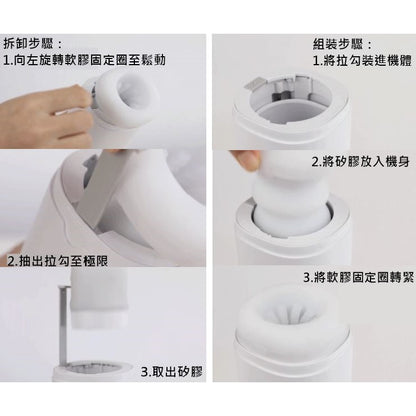 拆卸步驟：
1.向左旋轉軟膠固定圈至鬆動

2.抽出拉勾至極限

3.取出矽膠

組裝步驟：
1.將拉勾裝進機體

2.將矽膠放入機身

3.將軟膠固定圈轉緊