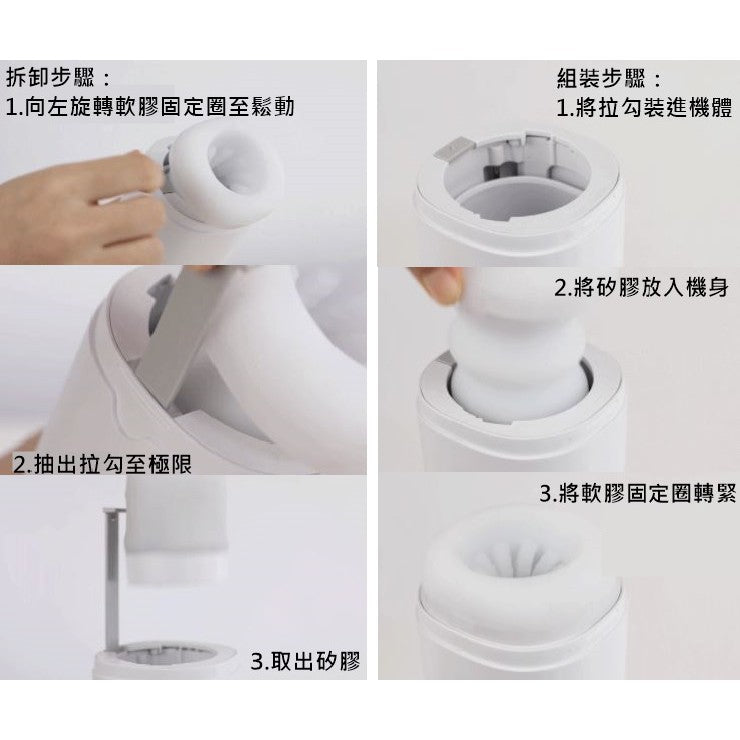 拆卸步驟：
1.向左旋轉軟膠固定圈至鬆動

2.抽出拉勾至極限

3.取出矽膠

組裝步驟：
1.將拉勾裝進機體

2.將矽膠放入機身

3.將軟膠固定圈轉緊